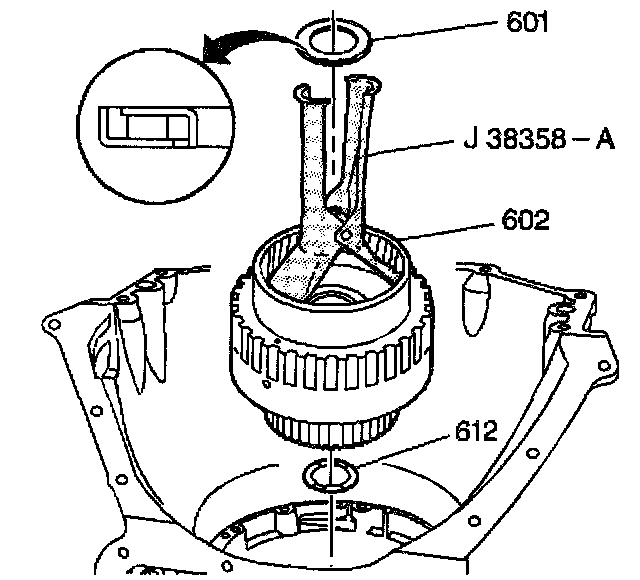 601
J 38358 – A
602
612