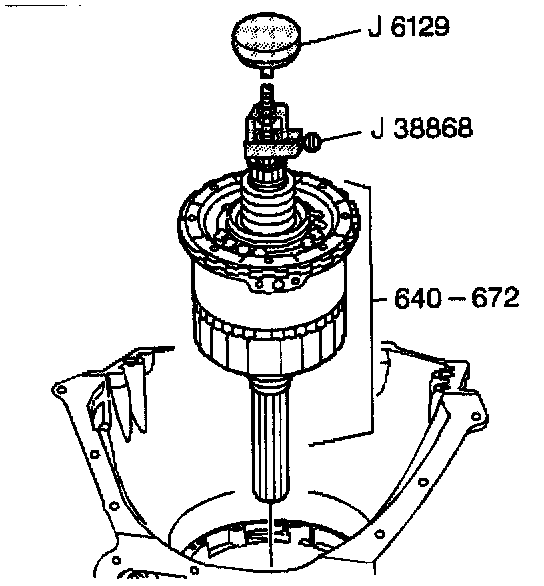 J 6129

J 38868

640 – 672