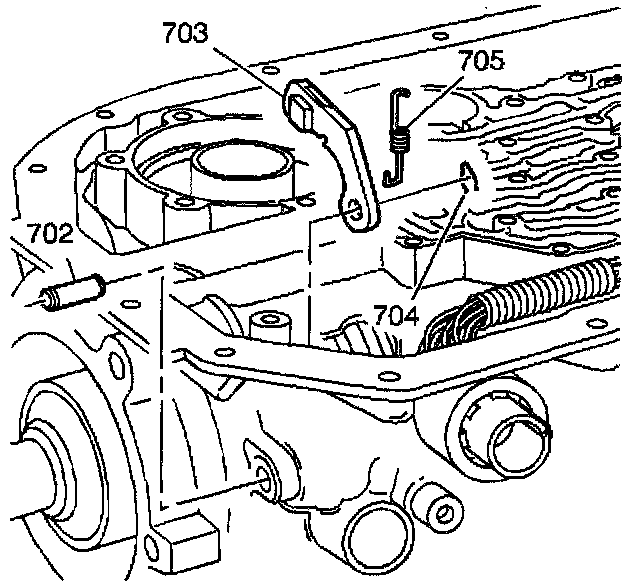 703
705
702
704