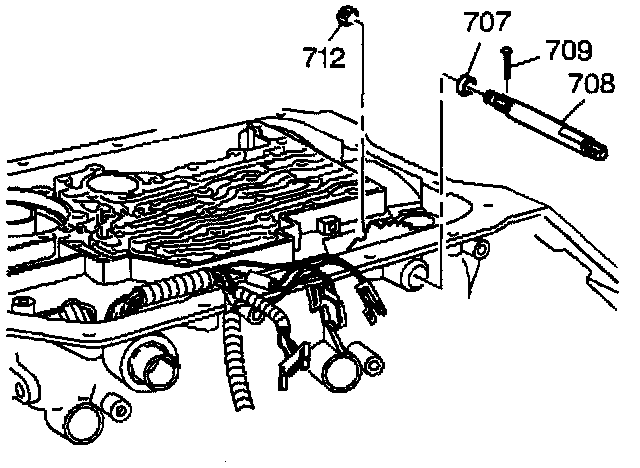 712
707
709
708