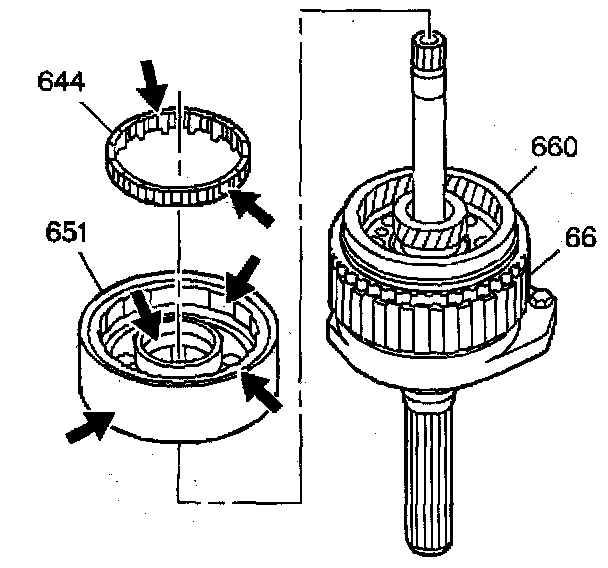 644
651
660
66