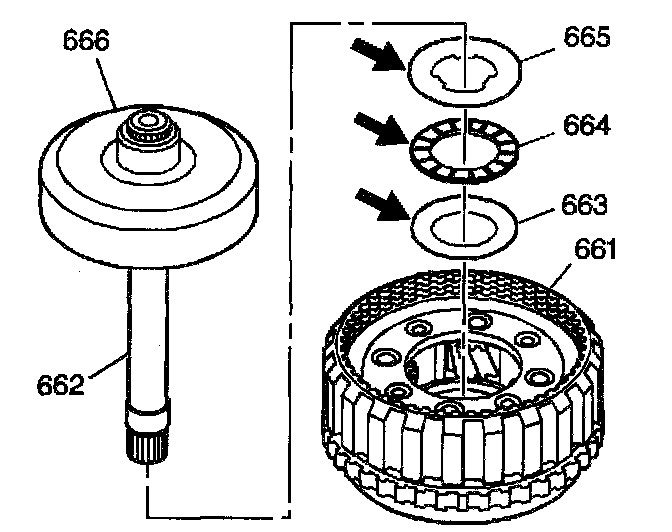 666
665
664
663
661
662