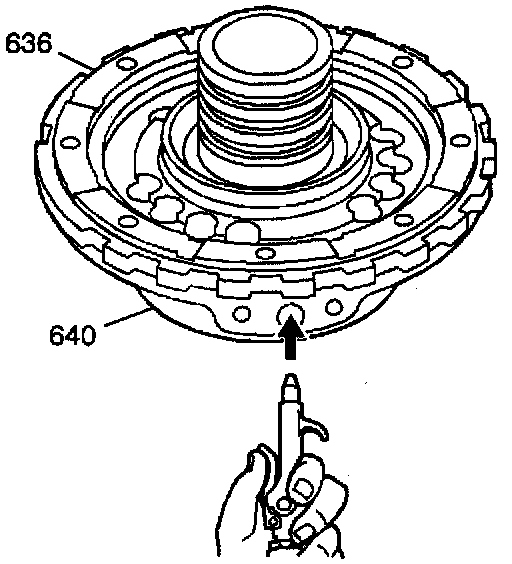 636

640