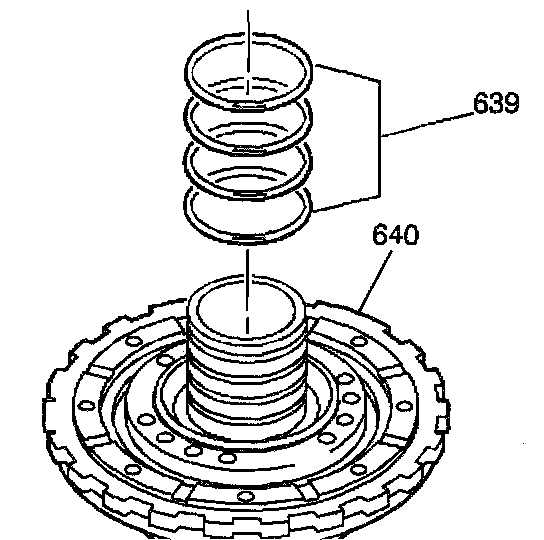 639

640