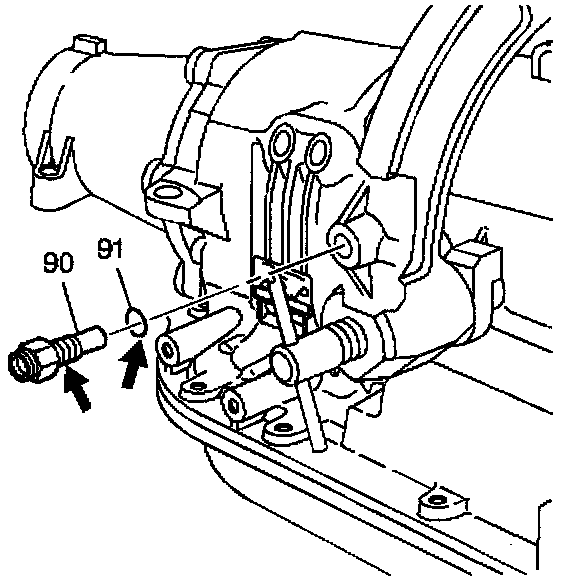 90
91