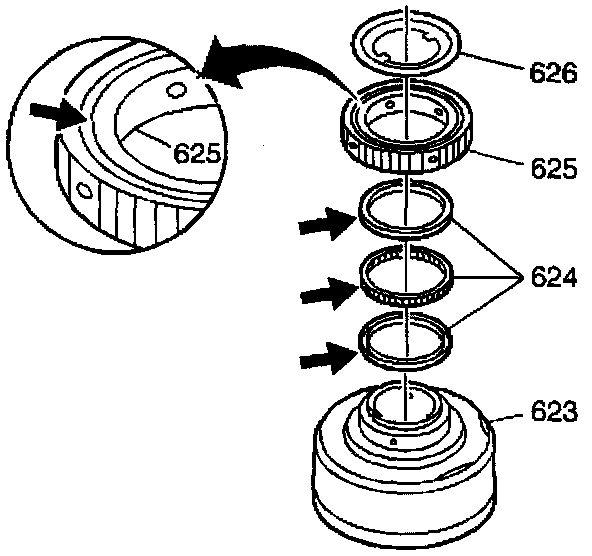 625
626
625
624
623