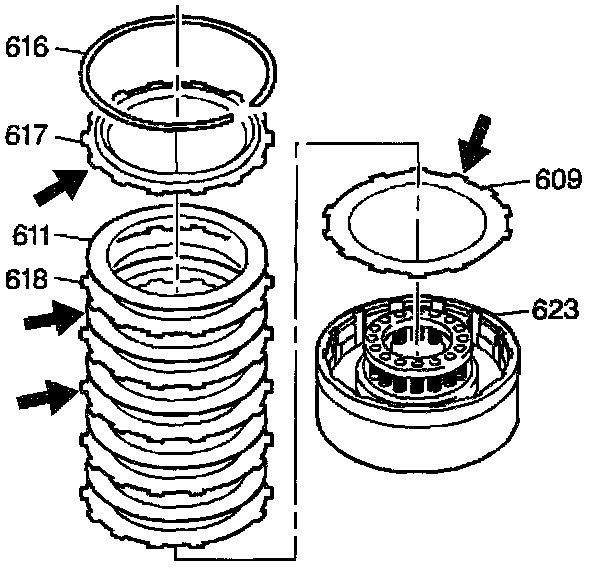 616
617
611
618
609
623