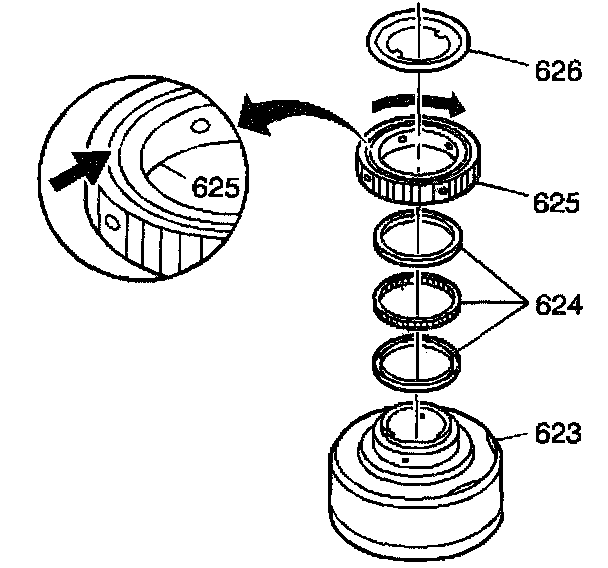 626

625

625

624

623