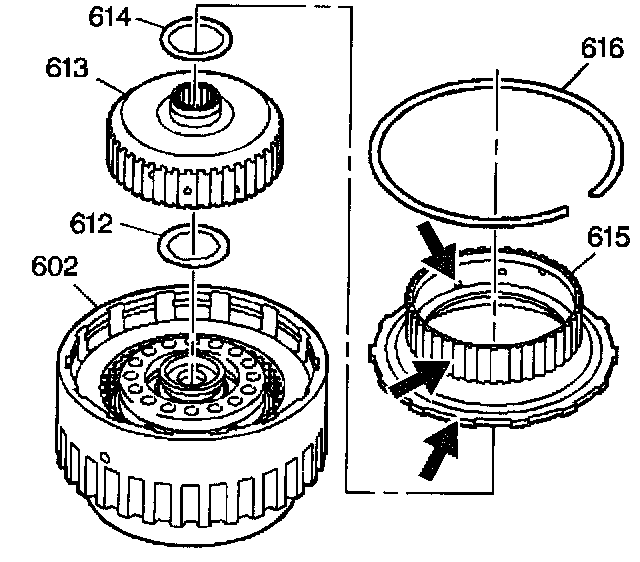 614
613
612
602
616
615