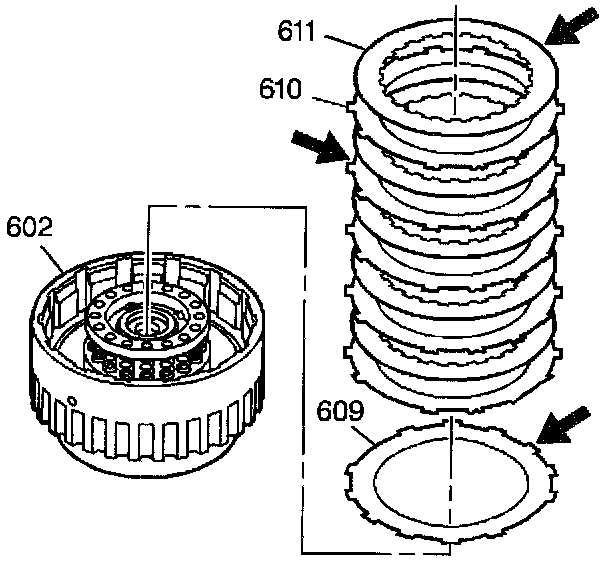 611
610
602
609