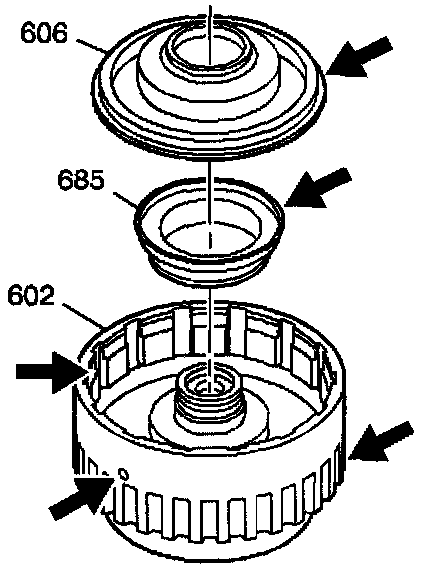 606

685

602