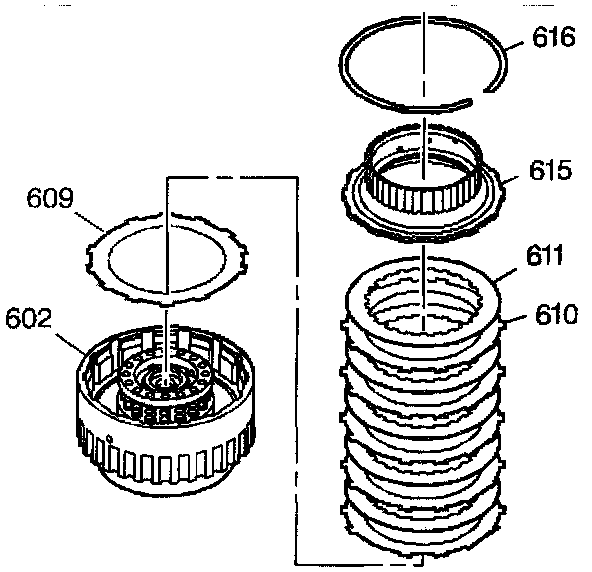 616
615
609
611
610
602