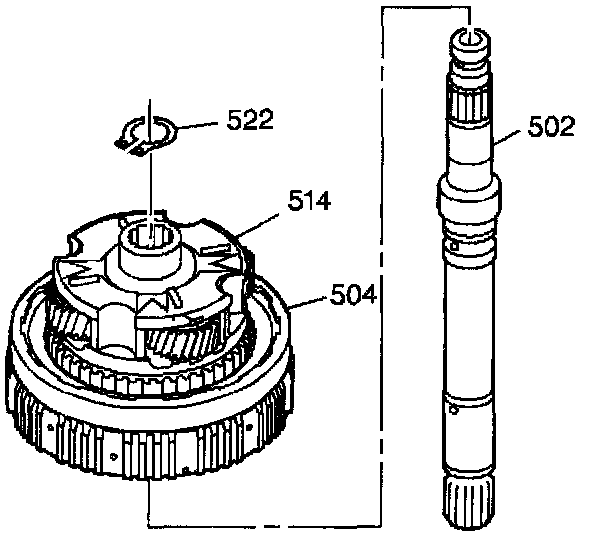 522
502
514
504