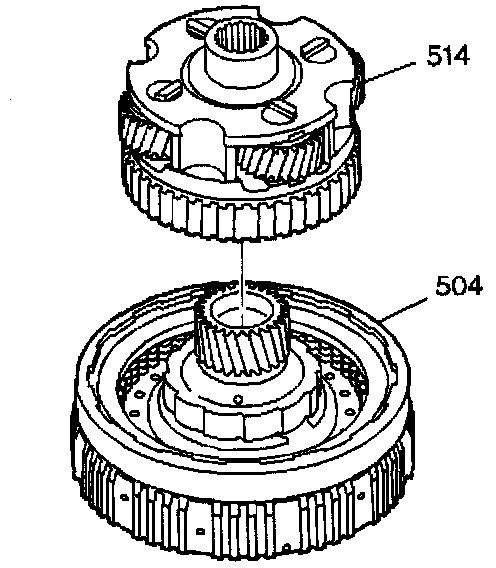 514

504