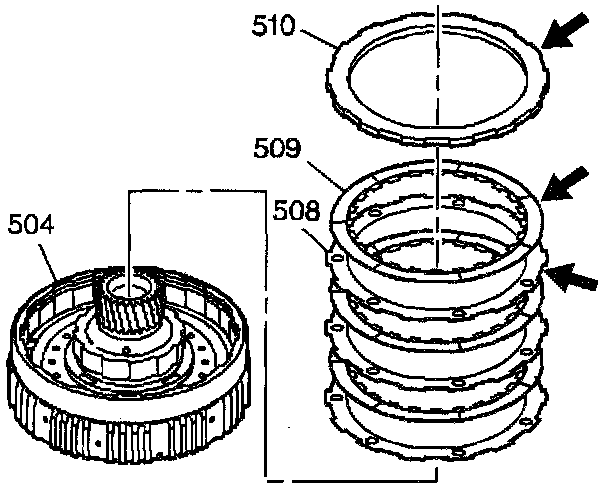 510
509
508
504