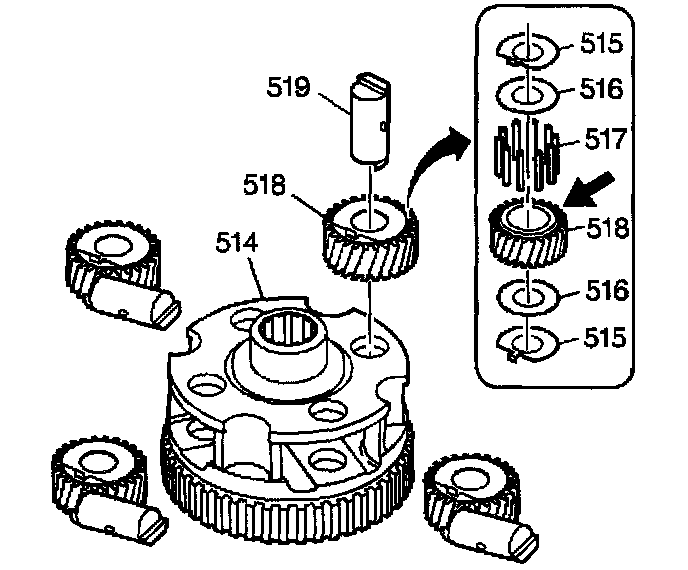 519
518
514
515
516
517
518
516
515