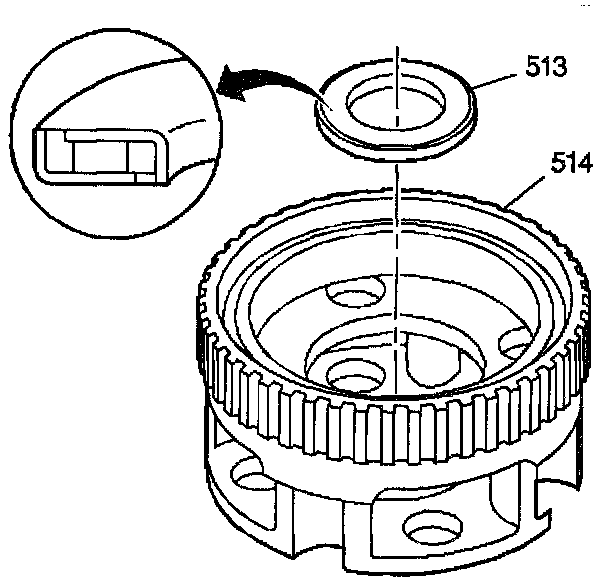 513

514