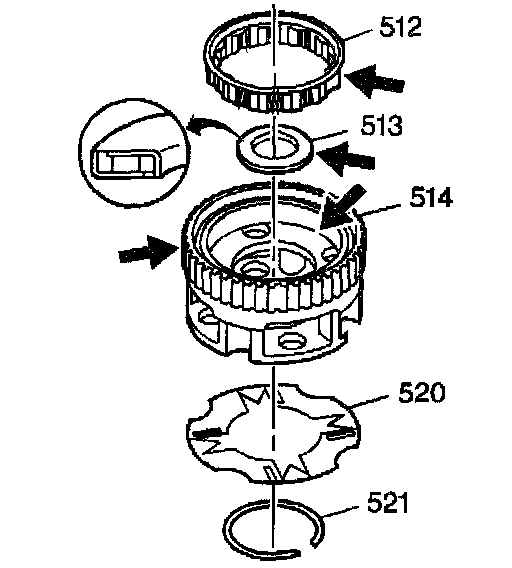 512
513
514
520
521