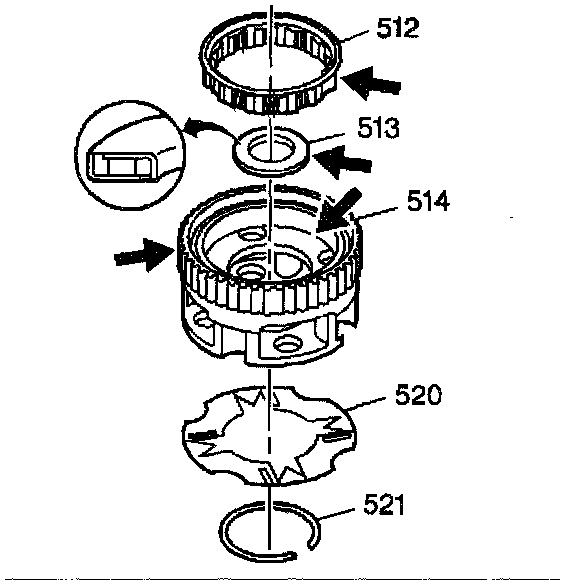 512

513

514

520

521