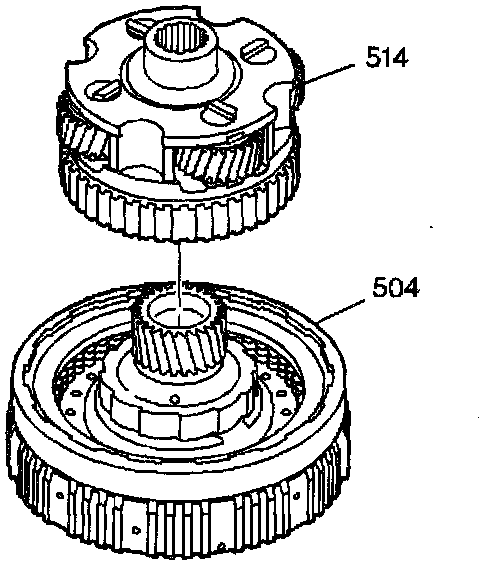 514

504