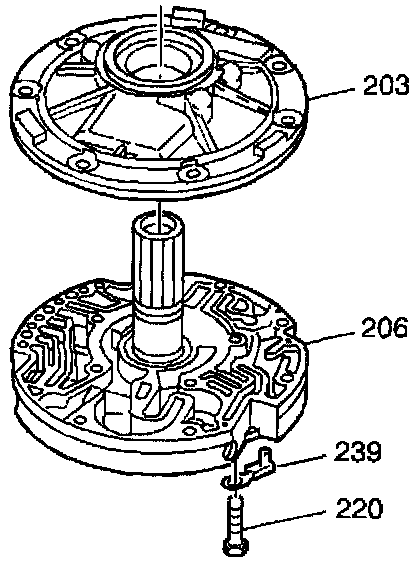 203
206
239
220