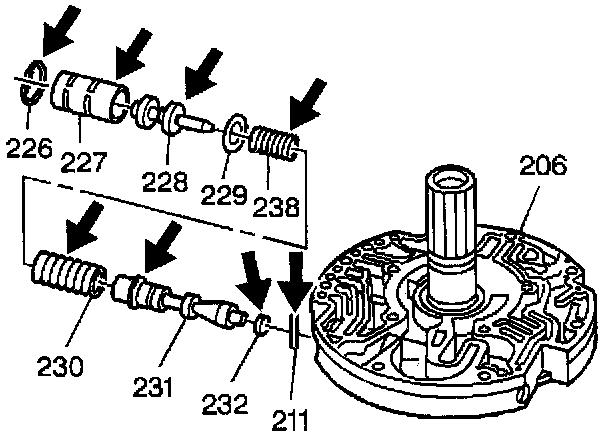 226
227
228
229
238
206
230
231
232
211