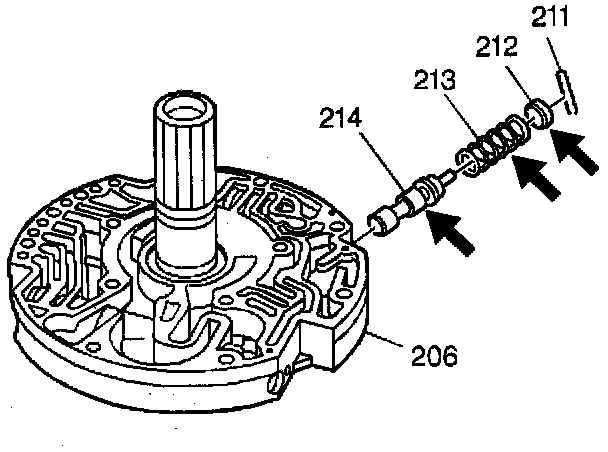 211
212
213
214
206