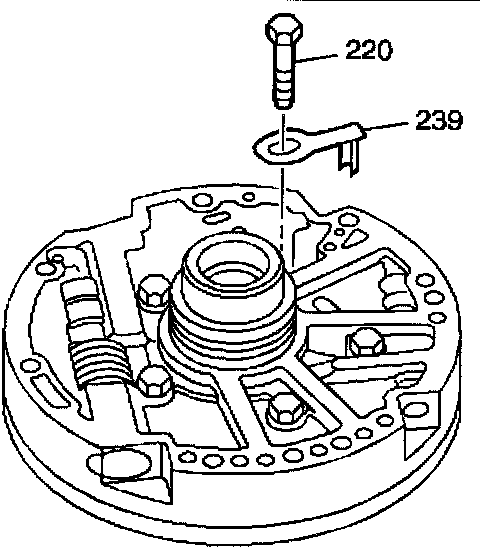 220

239