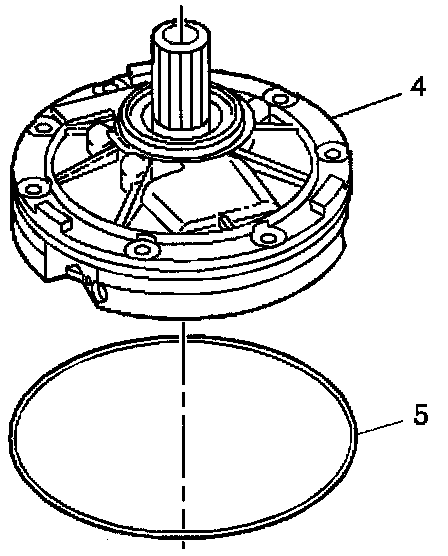 4

5