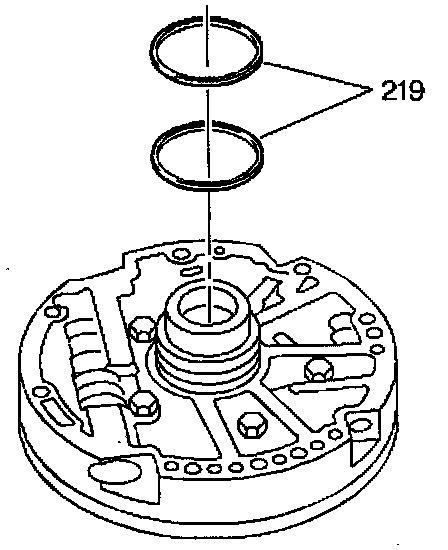 219