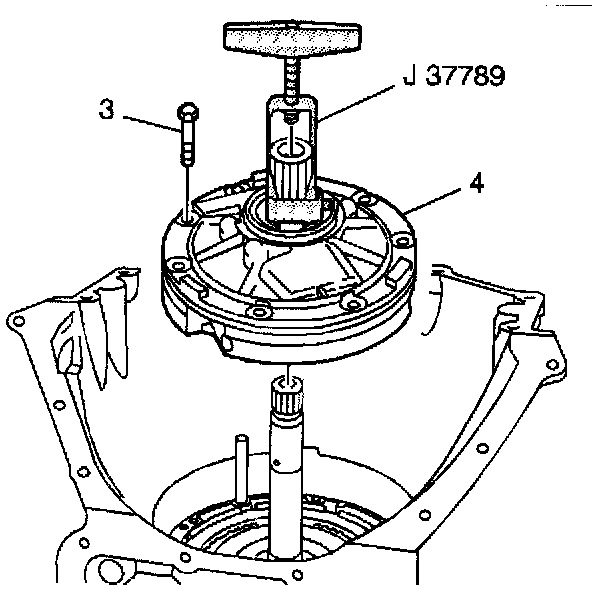 J 37789
3
4