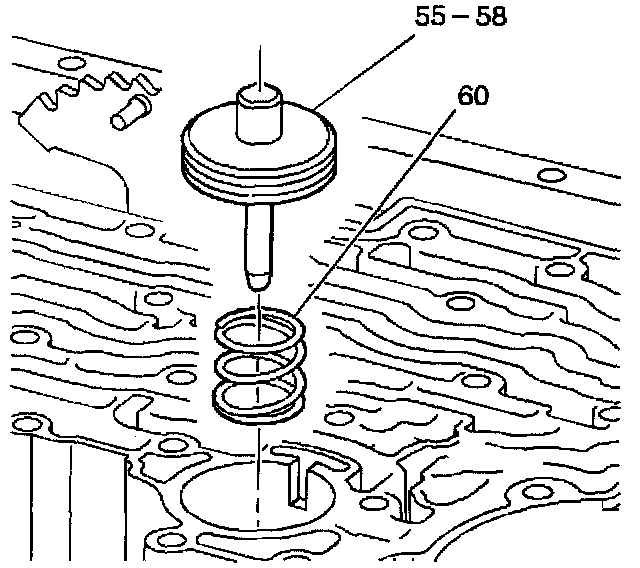 55 – 58

60