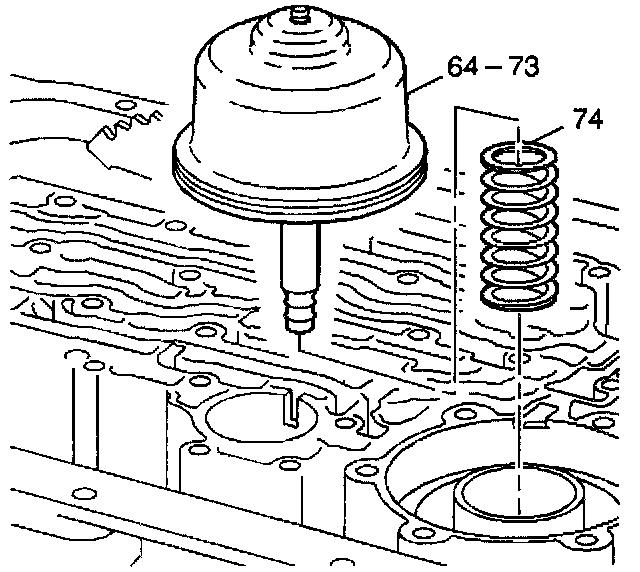 64 – 73

74