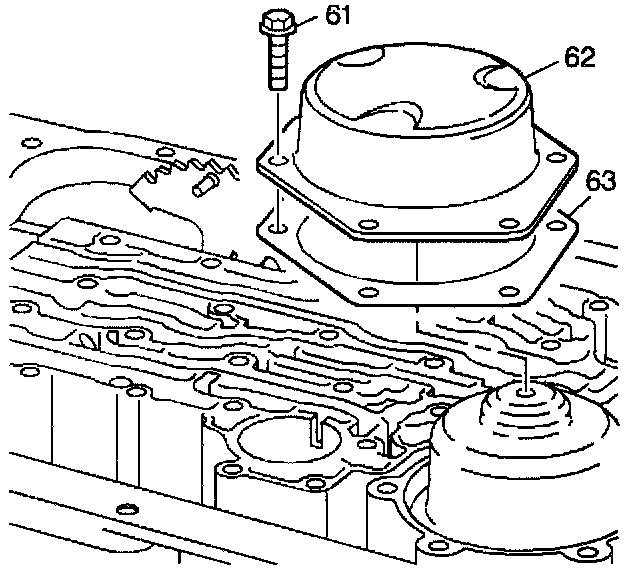 61
62
63