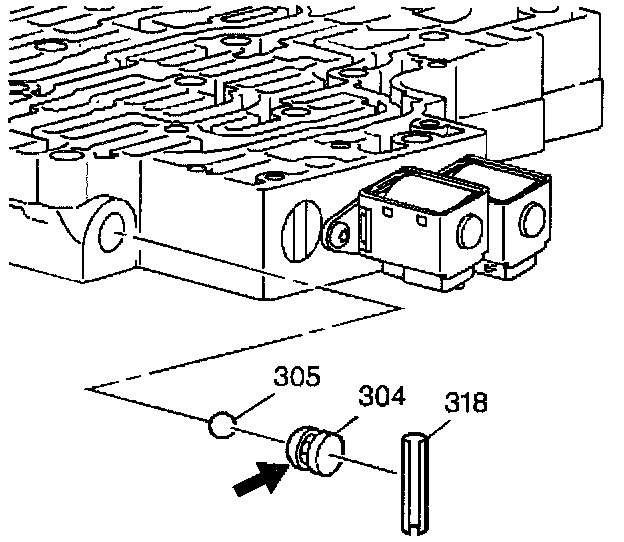 305
304
318