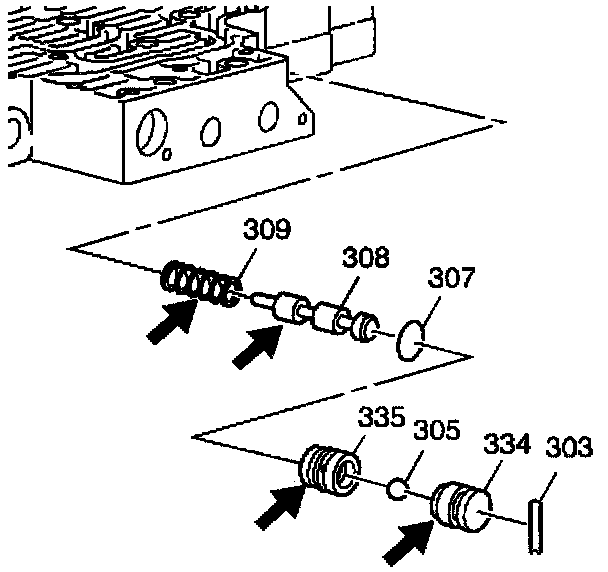 309
308
307
335
305
334
303