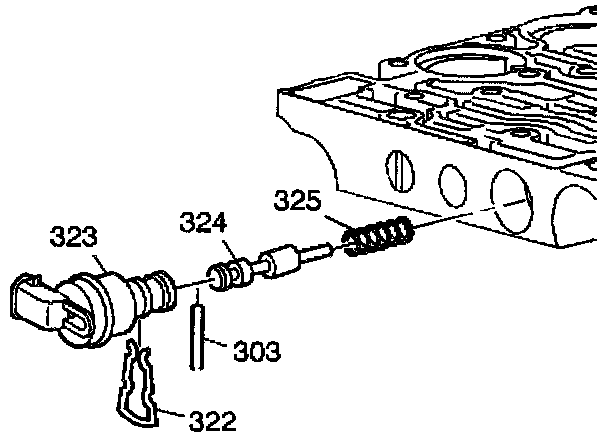 325
324
323
303
322