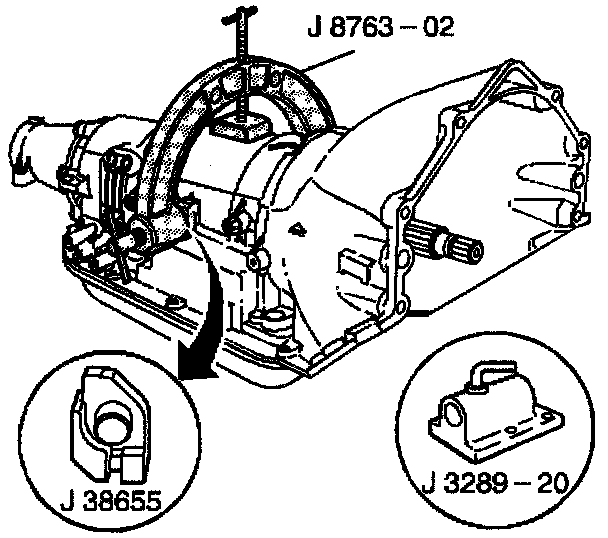 J 8763 – 02

J 38655

J 3289 – 20