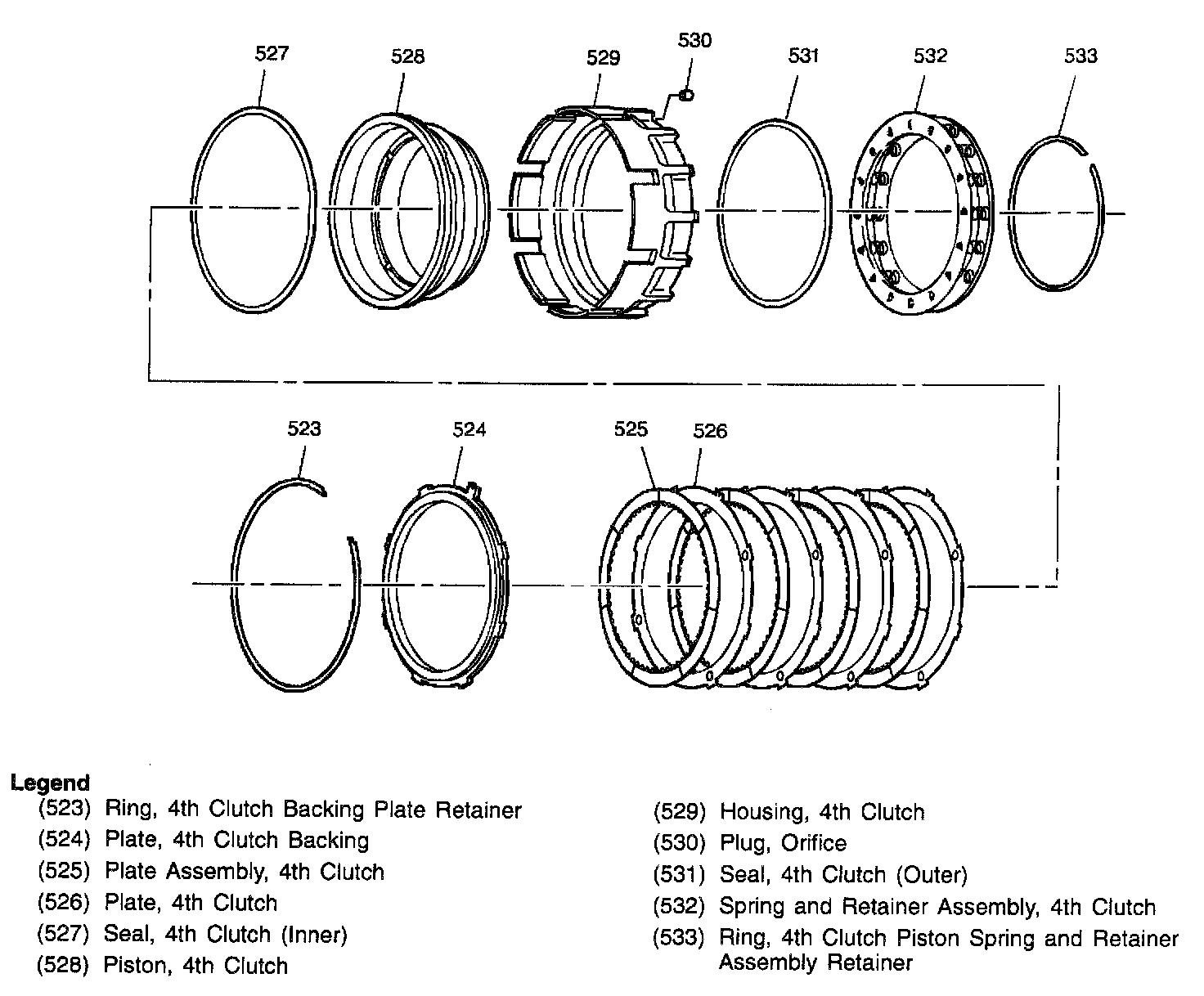 527 528 529 530 531 532 533

523 524 525 526

Legend
(523) Ring, 4th Clutch Backing Plate Retainer
(524) Plate, 4th Clutch Backing
(525) Plate Assembly, 4th Clutch
(526) Plate, 4th Clutch
(527) Seal, 4th Clutch (Inner)
(528) Piston, 4th Clutch

(529) Housing, 4th Clutch
(530) Plug, Orifice
(531) Seal, 4th Clutch (Outer)
(532) Spring and Retainer Assembly, 4th Clutch
(533) Ring, 4th Clutch Piston Spring and Retainer Assembly Retainer