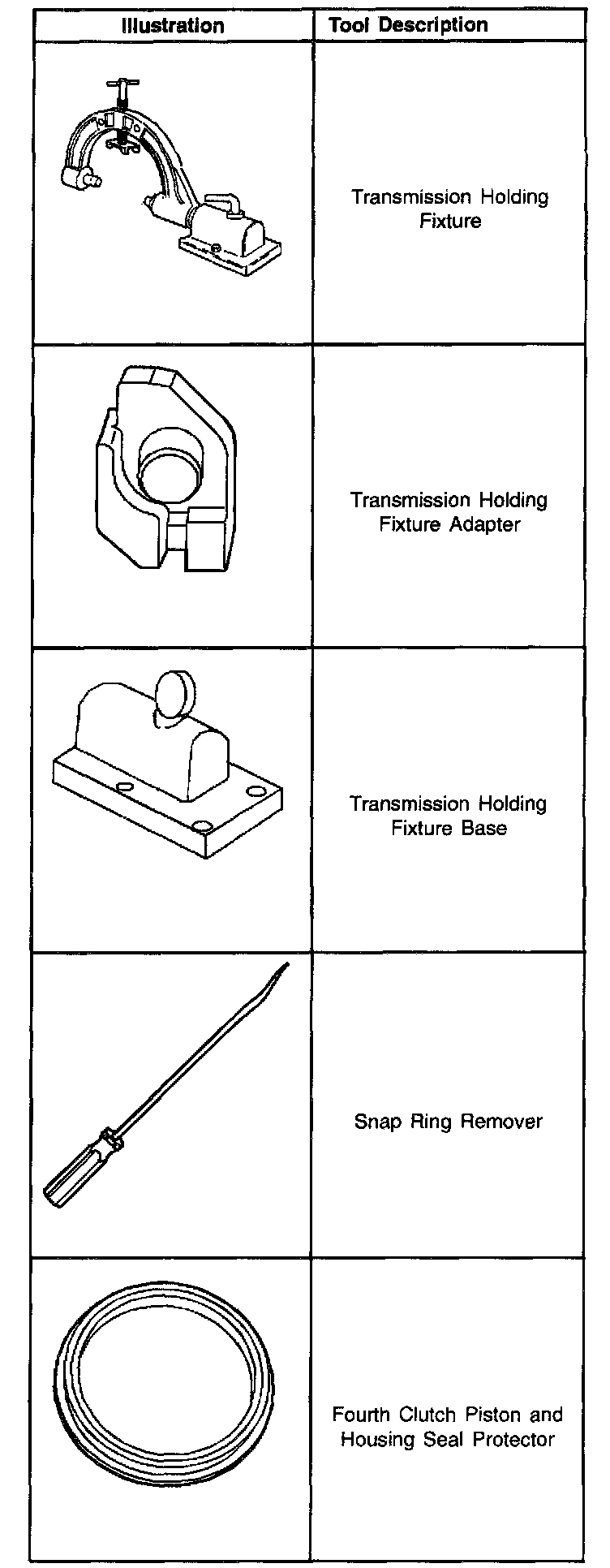 | Illustration | Tool Description |
|---|---|
| | Transmission Holding Fixture |
| | Transmission Holding Fixture Adapter |
| | Transmission Holding Fixture Base |
| | Snap Ring Remover |
| | Fourth Clutch Piston and Housing Seal Protector |