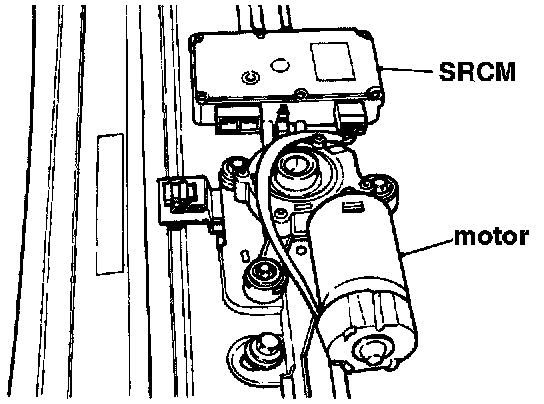 SRCM
motor