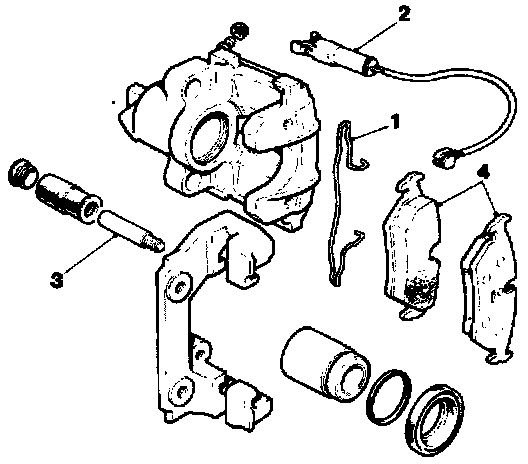 2
1
4
3