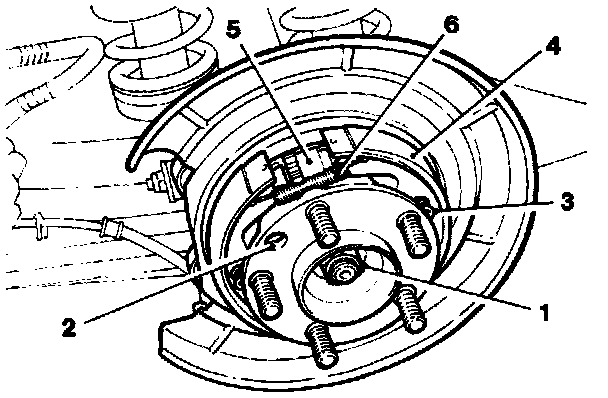 5
6
4
3
2
1