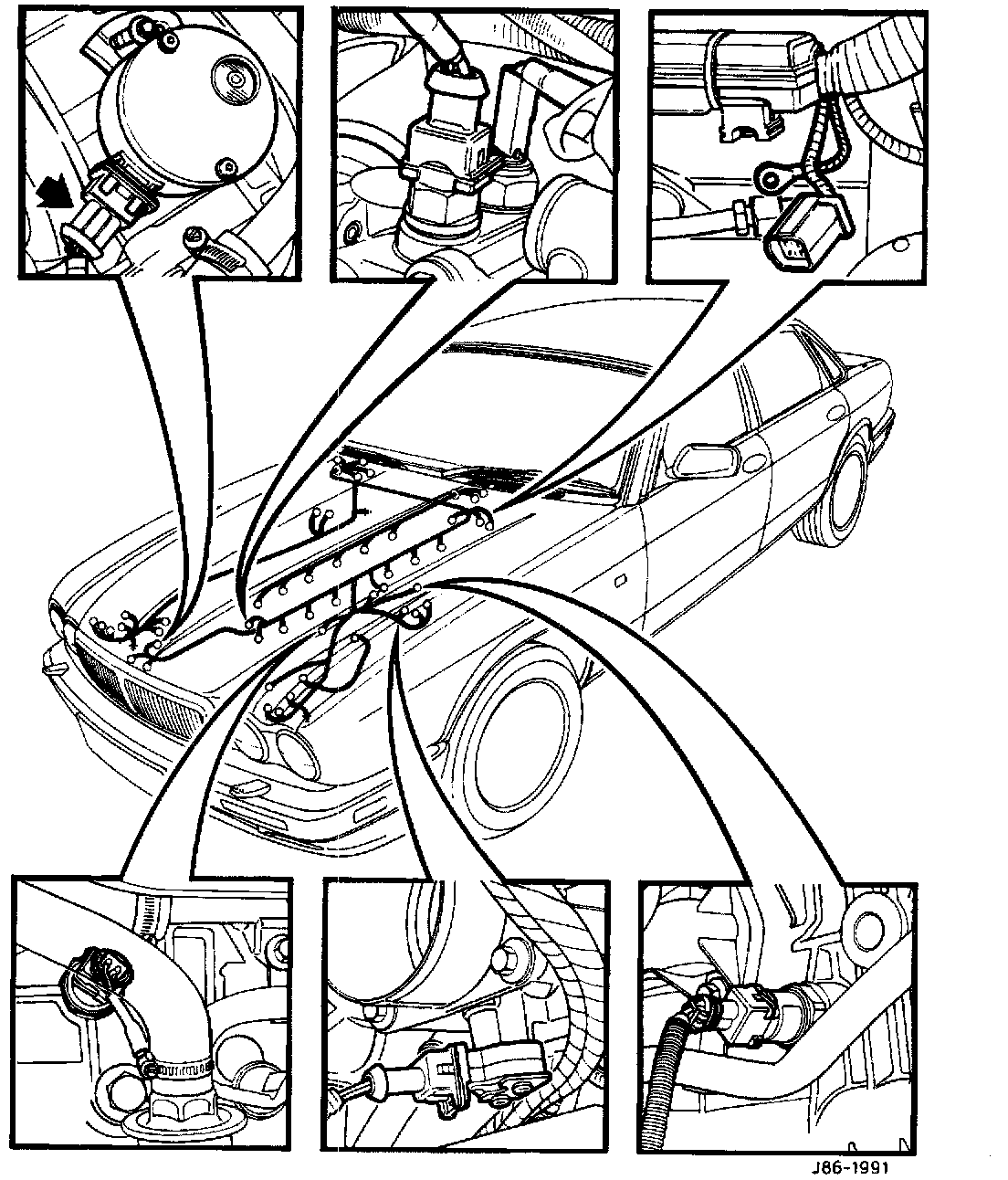 J86-1991