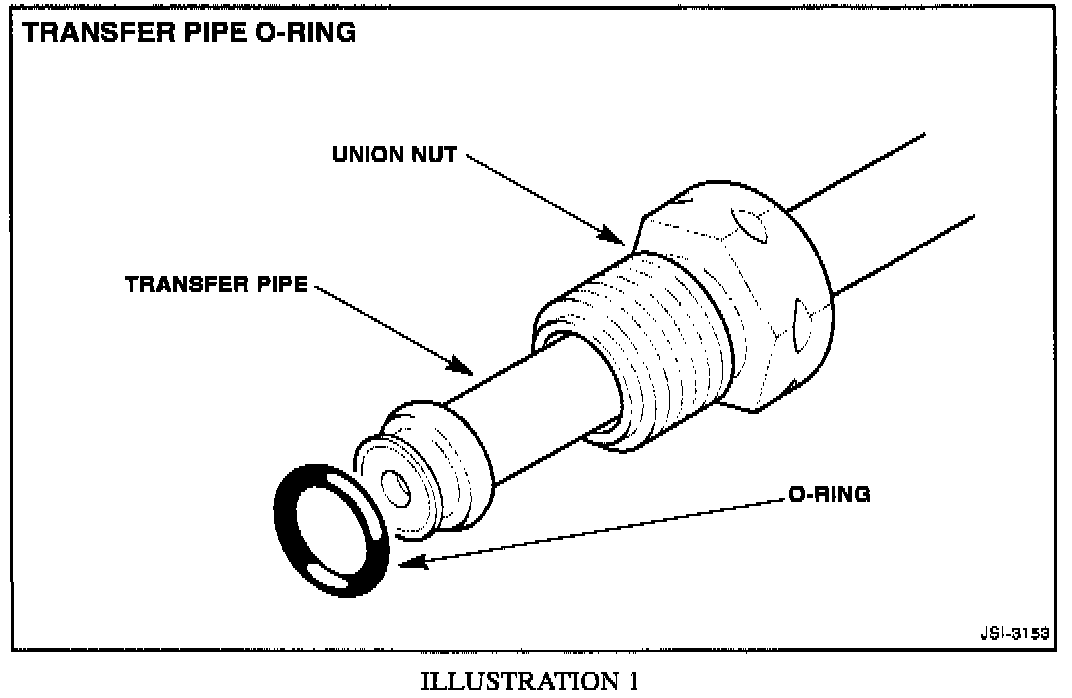 TRANSFER PIPE O-RING

UNION NUT

TRANSFER PIPE

O-RING

JSI-3153

ILLUSTRATION 1