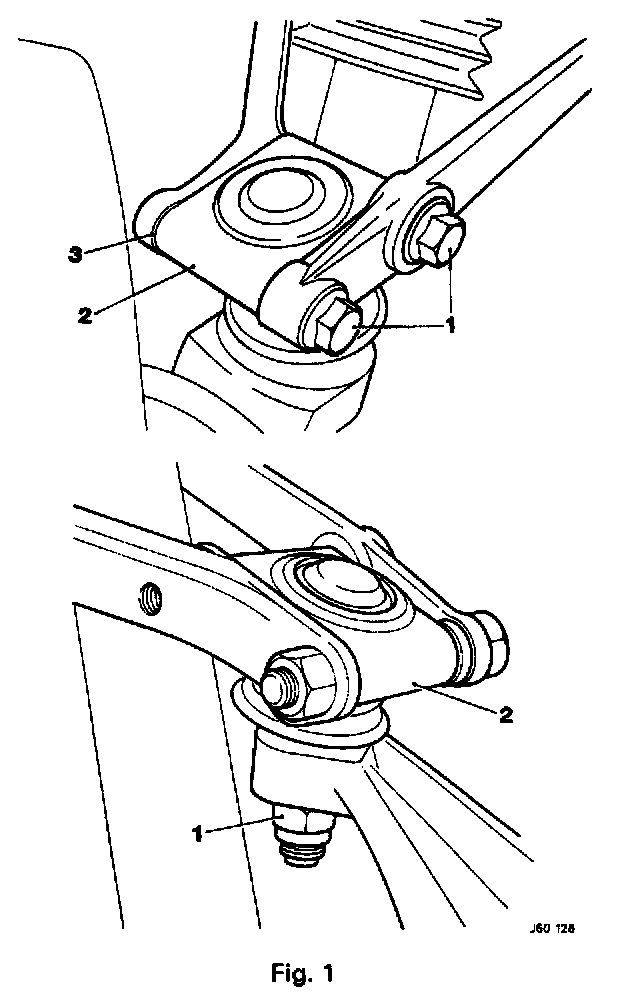 3
2
1
2
1
J60 128
Fig. 1