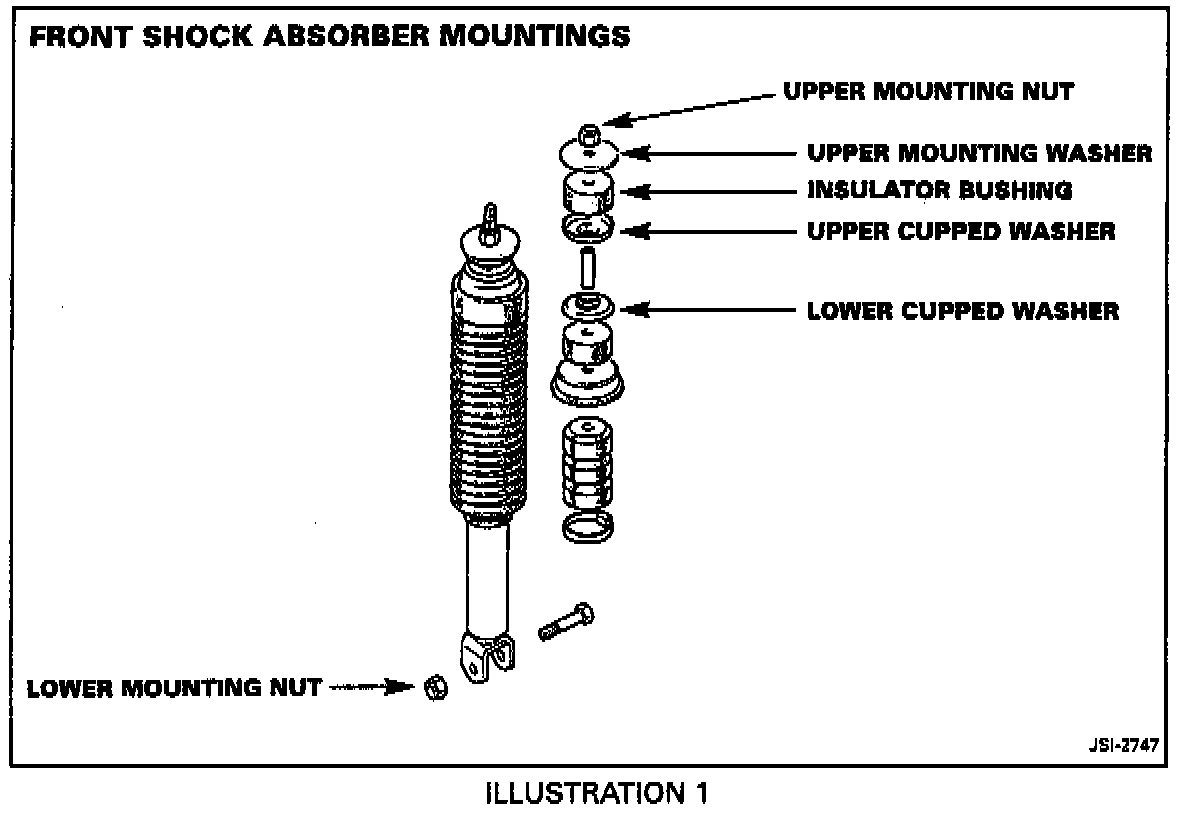 FRONT SHOCK ABSORBER MOUNTINGS

UPPER MOUNTING NUT
UPPER MOUNTING WASHER
INSULATOR BUSHING
UPPER CUPPED WASHER
LOWER CUPPED WASHER

LOWER MOUNTING NUT

JSI-2747

ILLUSTRATION 1