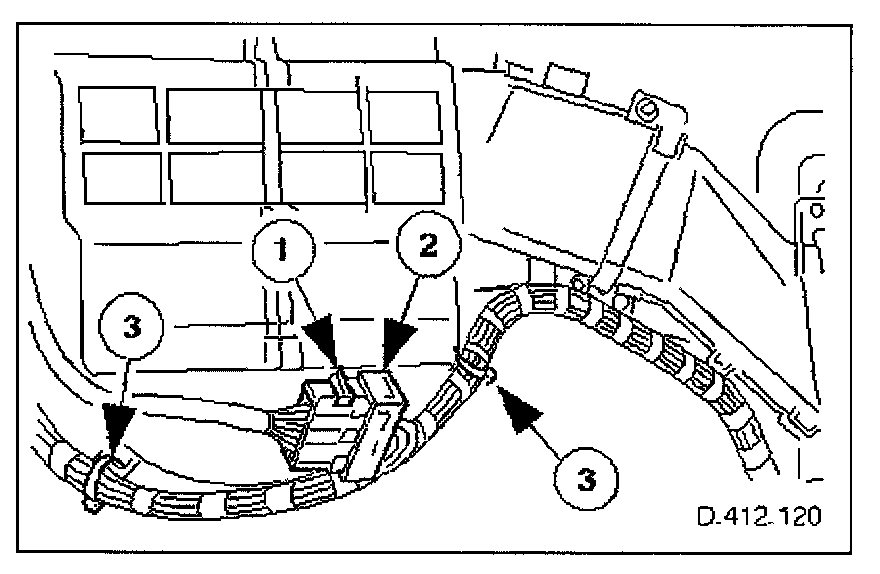 1
2
3
3
D.412.120