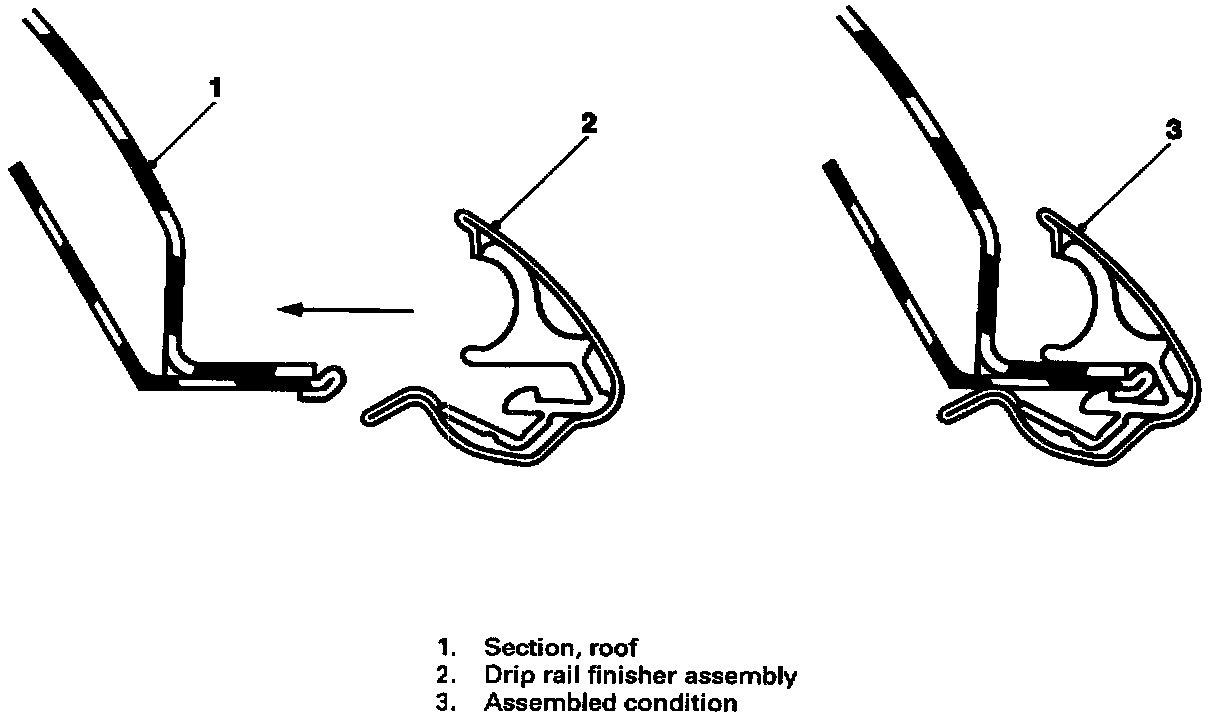 1

2

3

1. Section, roof
2. Drip rail finisher assembly
3. Assembled condition