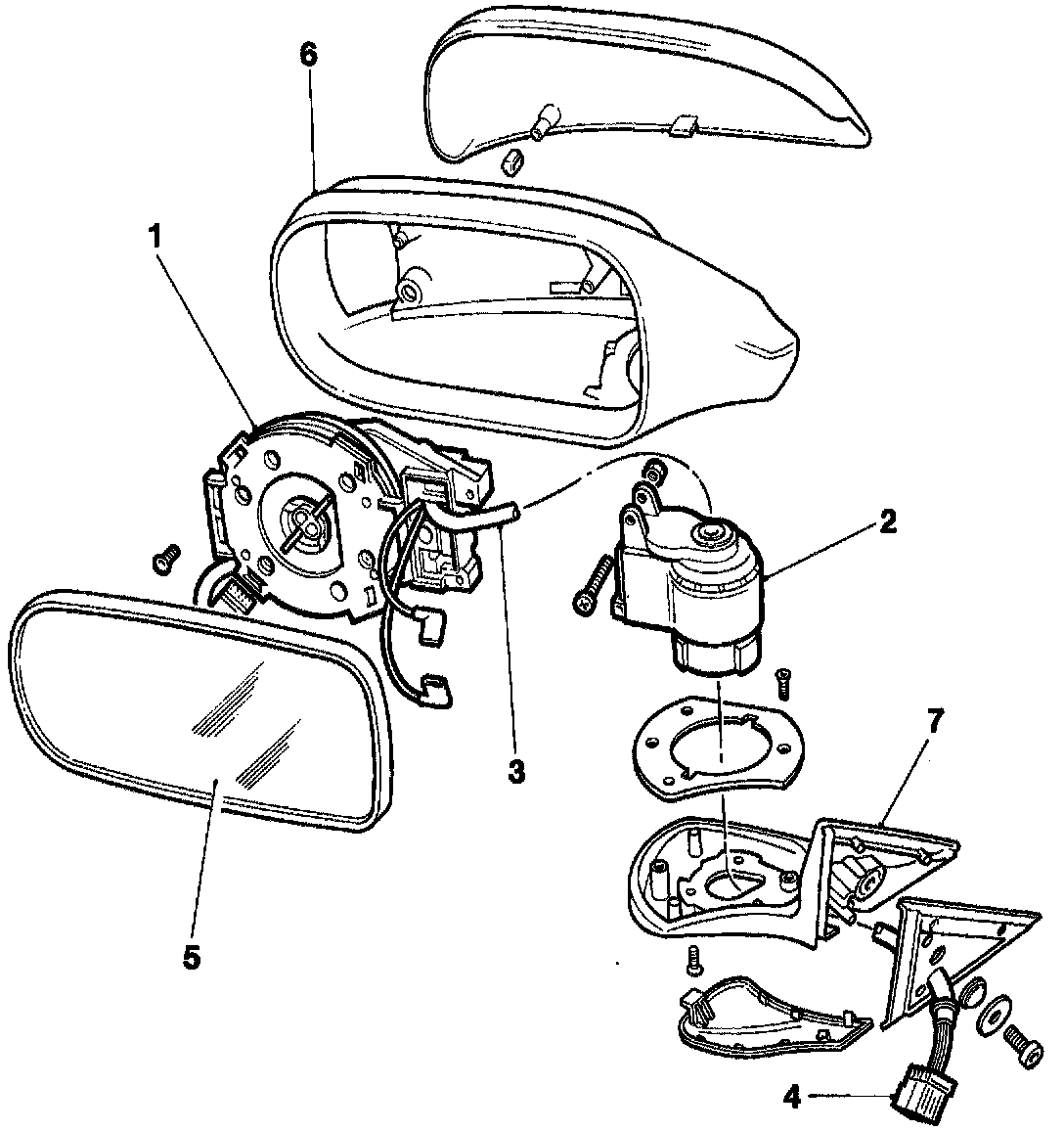 6
1
2
3
7
5
4